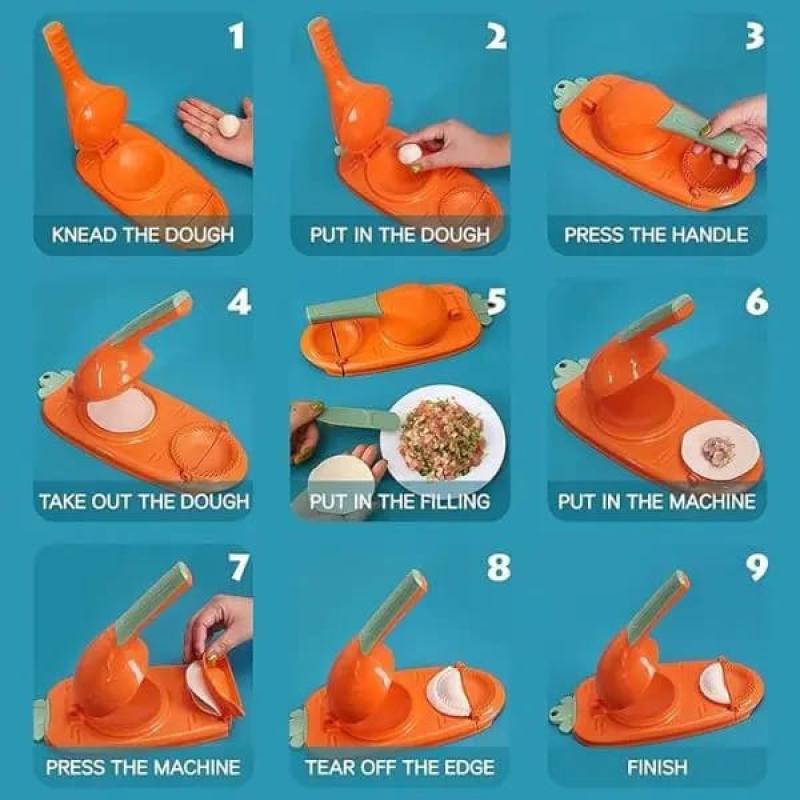 1
KNEAD THE DOUGH

2
PUT IN THE DOUGH

3
PRESS THE HANDLE

4
TAKE OUT THE DOUGH

5
PUT IN THE FILLING

6
PUT IN THE MACHINE

7
PRESS THE MACHINE

8
TEAR OFF THE EDGE

9
FINISH