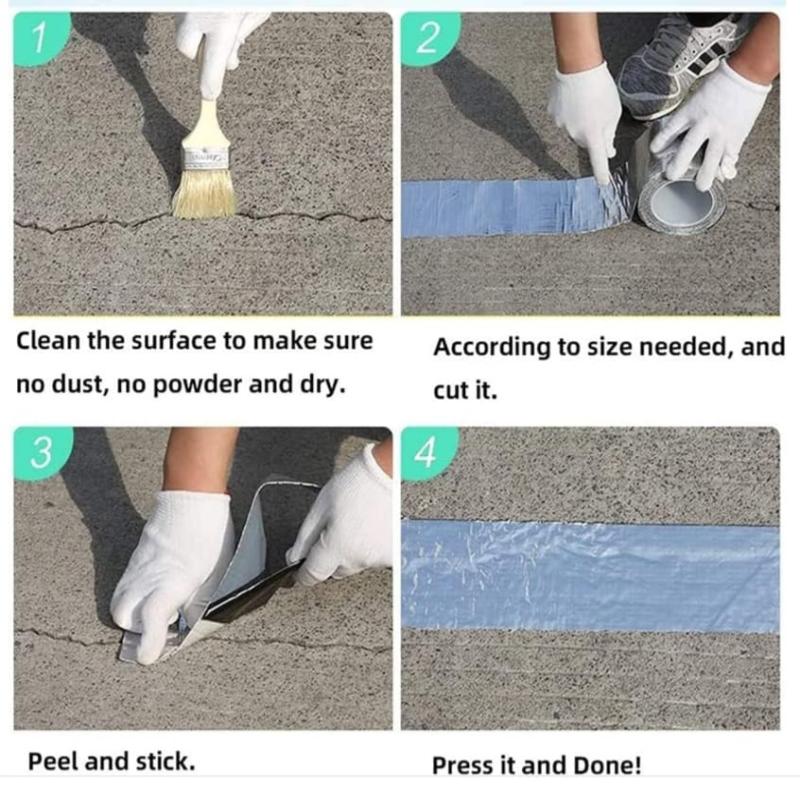 1

Clean the surface to make sure no dust, no powder and dry.

2

According to size needed, and cut it.

3

Peel and stick.

4

Press it and Done!