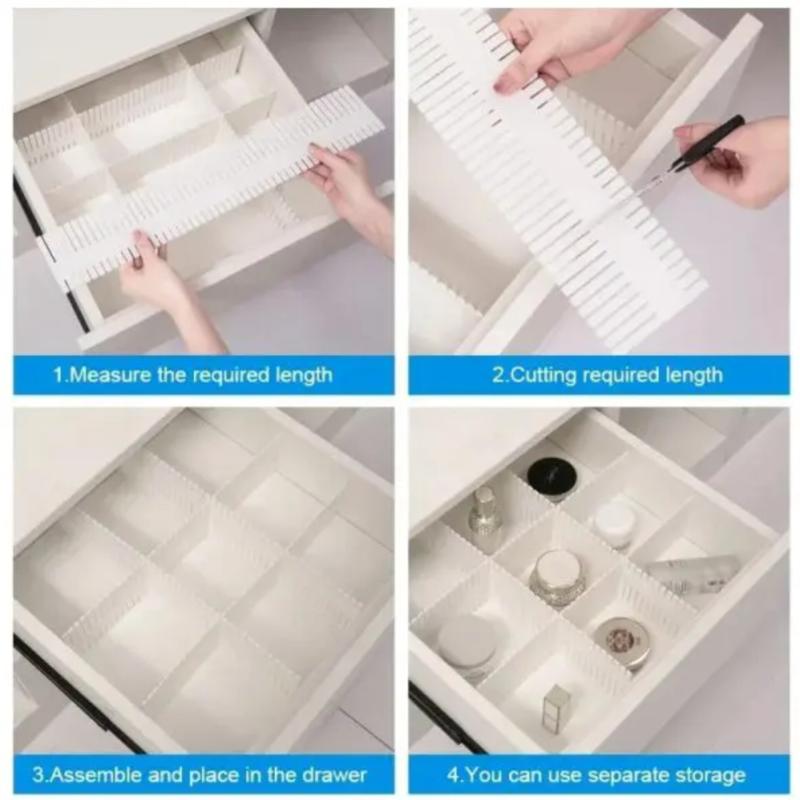 1.Measure the required length

2.Cutting required length

3.Assemble and place in the drawer

4.You can use separate storage